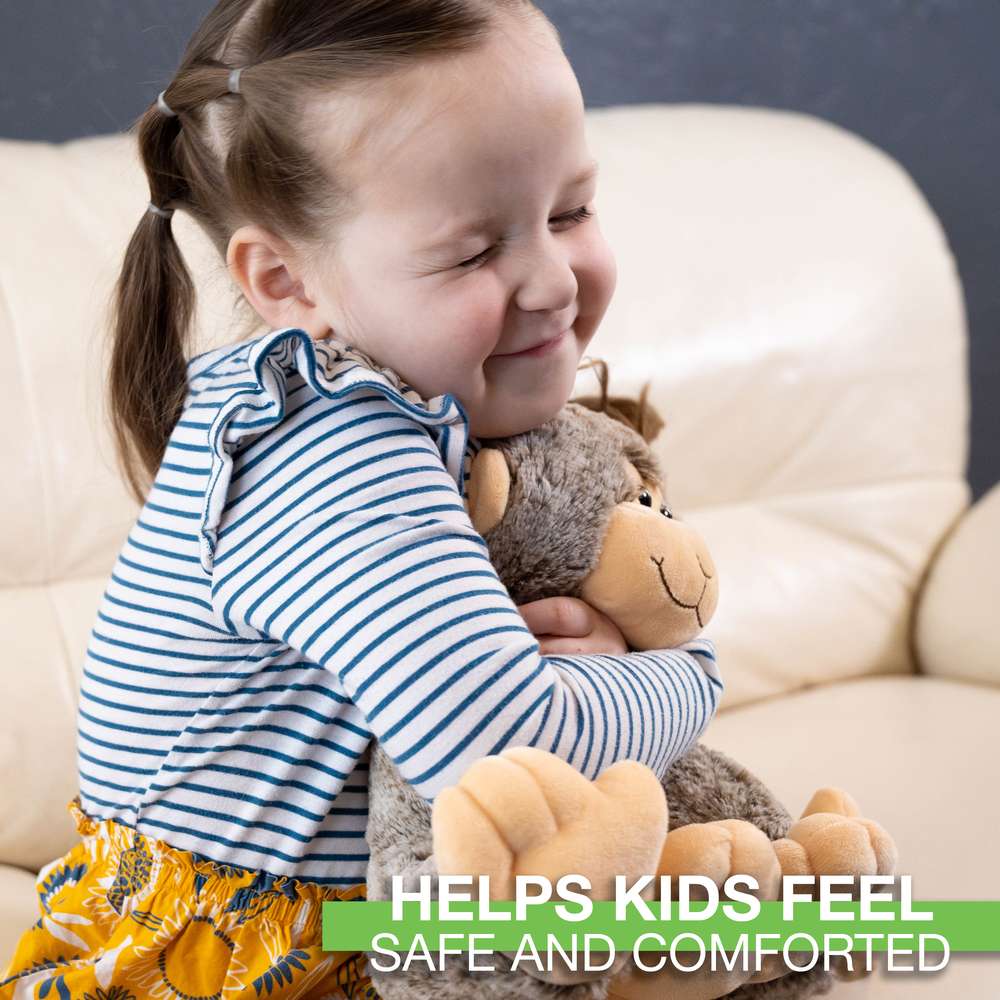 HELPS KIDS FEEL
SAFE AND COMFORTED