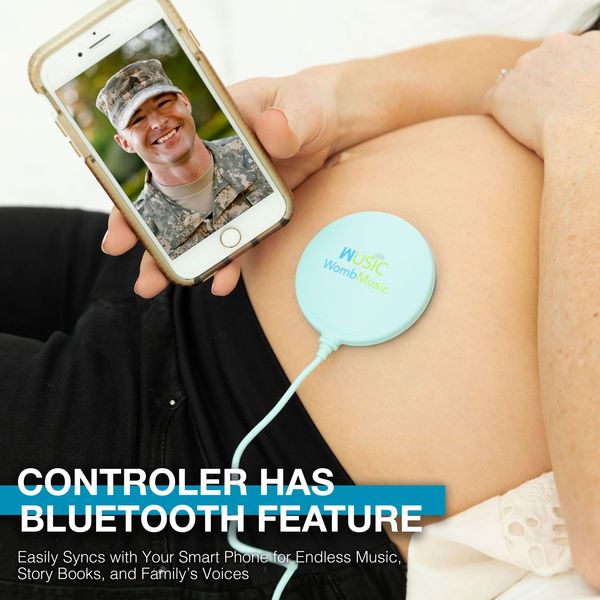 WUSIC
WombMusic

CONTROLER HAS BLUETOOTH FEATURE

Easily Syncs with Your Smart Phone for Endless Music, Story Books, and Family's Voices