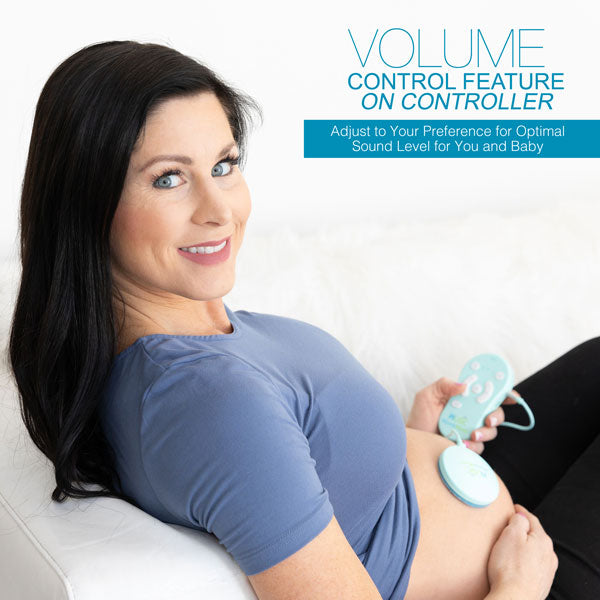 VOLUME
CONTROL FEATURE
ON CONTROLLER

Adjust to Your Preference for Optimal Sound Level for You and Baby