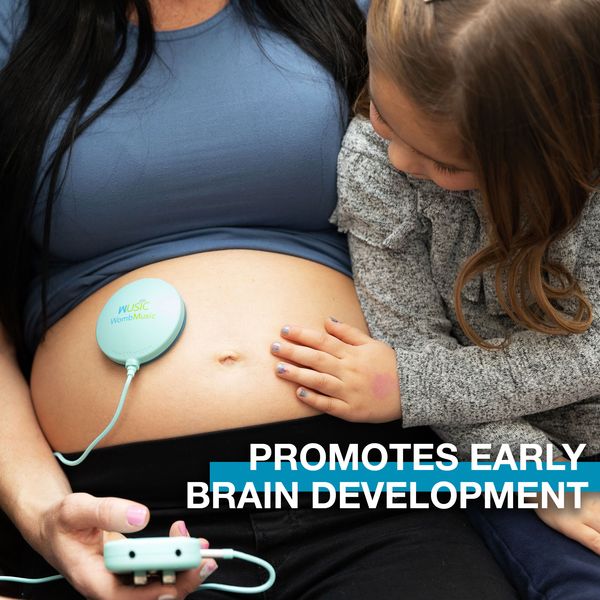 WUSIC
WombMusic

PROMOTES EARLY
BRAIN DEVELOPMENT